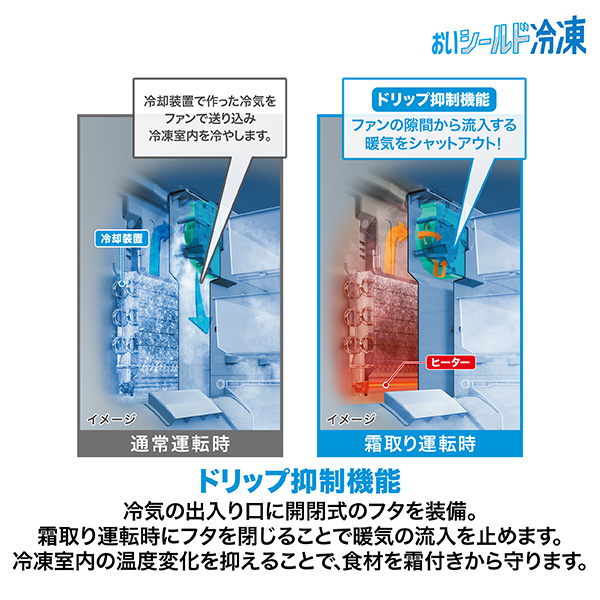 おいシールド冷凍

冷却装置で作った冷気をファンで送り込み冷凍室内を冷やします。

冷却装置

イメージ

通常運転時

ドリップ抑制機能

ファンの隙間から流入する暖気をシャットアウト!

ヒーター

イメージ

霜取り運転時

ドリップ抑制機能

冷気の出入り口に開閉式のフタを装備。
霜取り運転時にフタを閉じることで暖気の流入を止めます。
冷凍室内の温度変化を抑えることで、食材を霜付きから守ります。