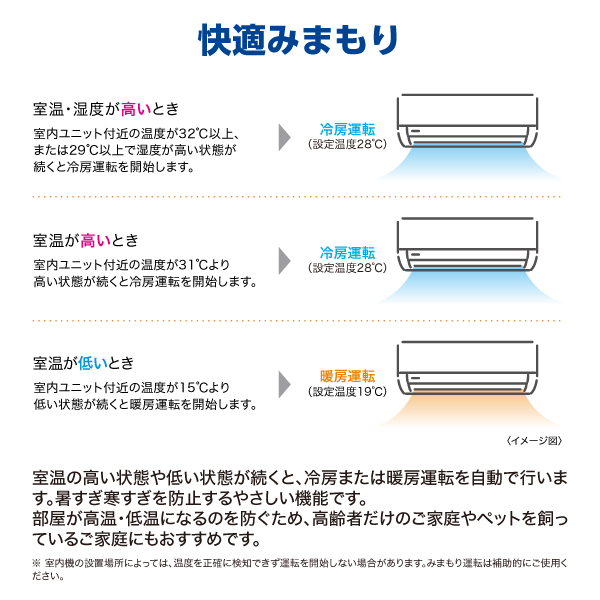 快適みまもり

室温・湿度が高いとき

室内ユニット付近の温度が32℃以上、または29℃以上で湿度が高い状態が続くと冷房運転を開始します。

冷房運転
（設定温度28℃）

室温が高いとき

室内ユニット付近の温度が31℃より高い状態が続くと冷房運転を開始します。

冷房運転
（設定温度28℃）

室温が低いとき

室内ユニット付近の温度が15℃より低い状態が続くと暖房運転を開始します。

暖房運転
（設定温度19℃）

〈イメージ図〉

室温の高い状態や低い状態が続くと、冷房または暖房運転を自動で行います。暑すぎ寒すぎを防止するやさしい機能です。
部屋が高温・低温になるのを防ぐため、高齢者だけのご家庭やペットを飼っているご家庭にもおすすめです。

※ 室内機の設置場所によっては、温度を正確に検知できず運転を開始しない場合があります。みまもり運転は補助的にご使用ください。